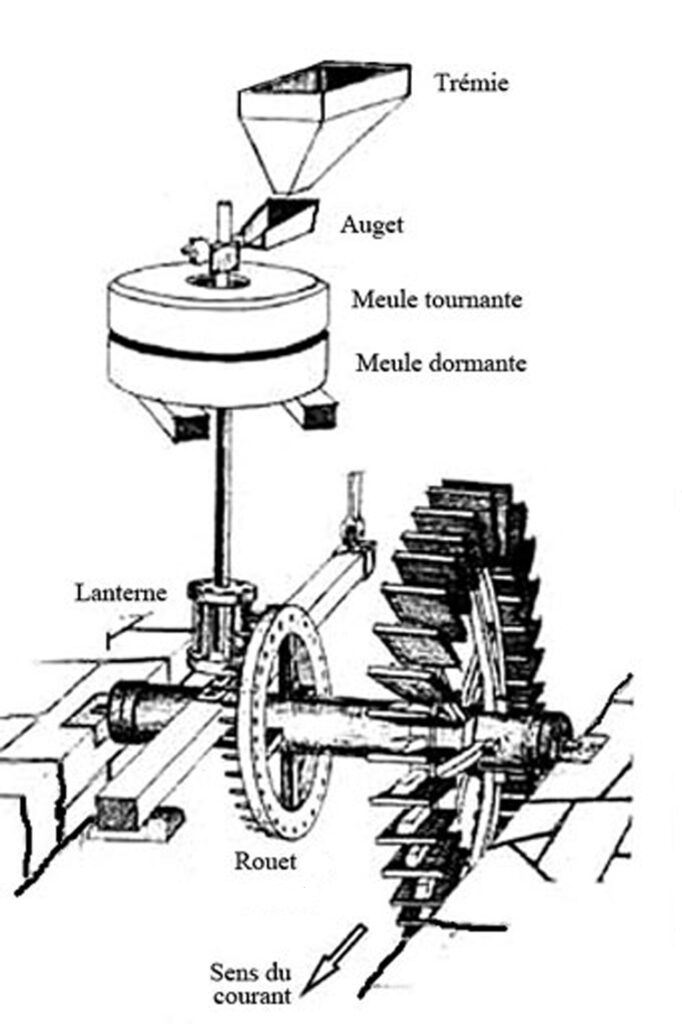 Trémie

Auget

Meule tournante

Meule dormante

Lanterne

Rouet

Sens du courant